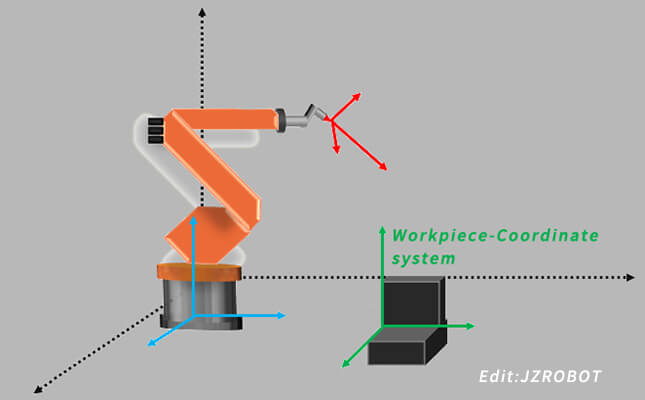 Workpiece-Coordinate system

Edit:JZROBOT